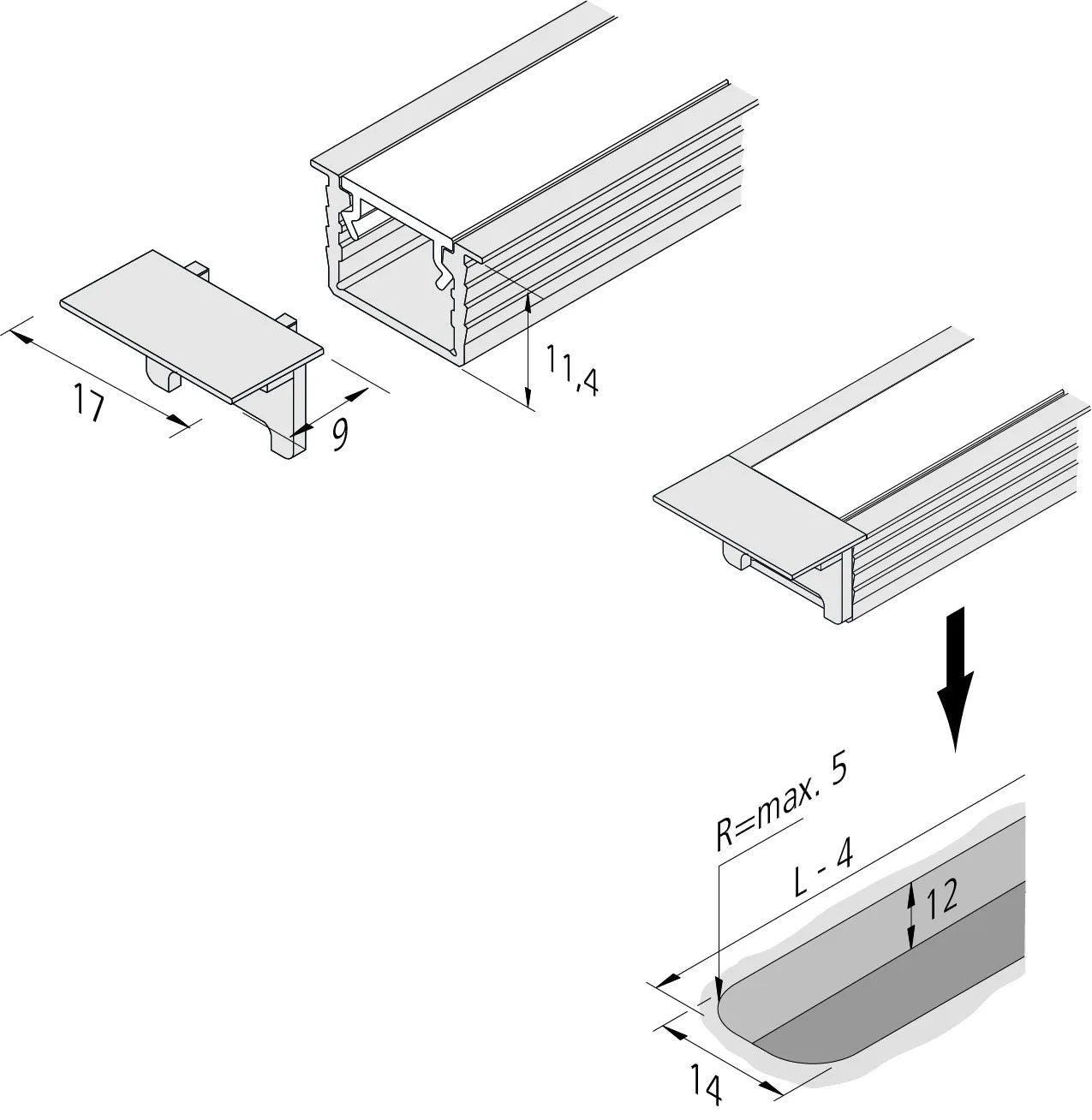 17

9

11,4

R=max. 5

L - 4

12

14