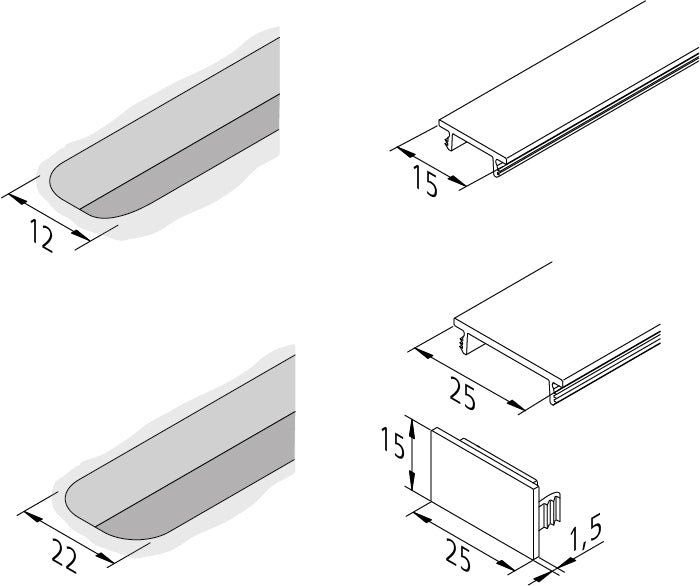 12

15

22

25

15

25

1,5