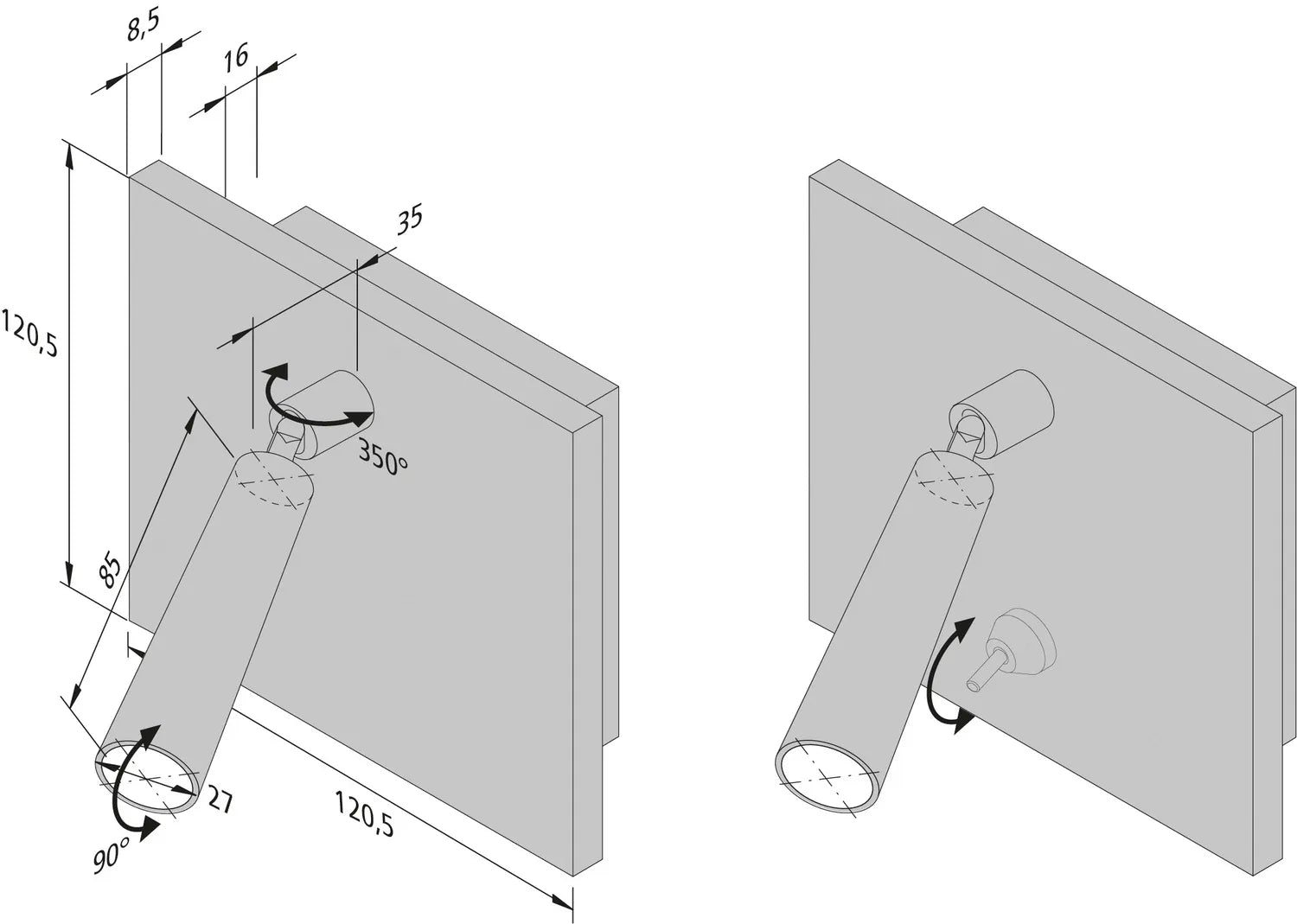 8,5
16
35
120,5
350°
85
27
120,5
90°