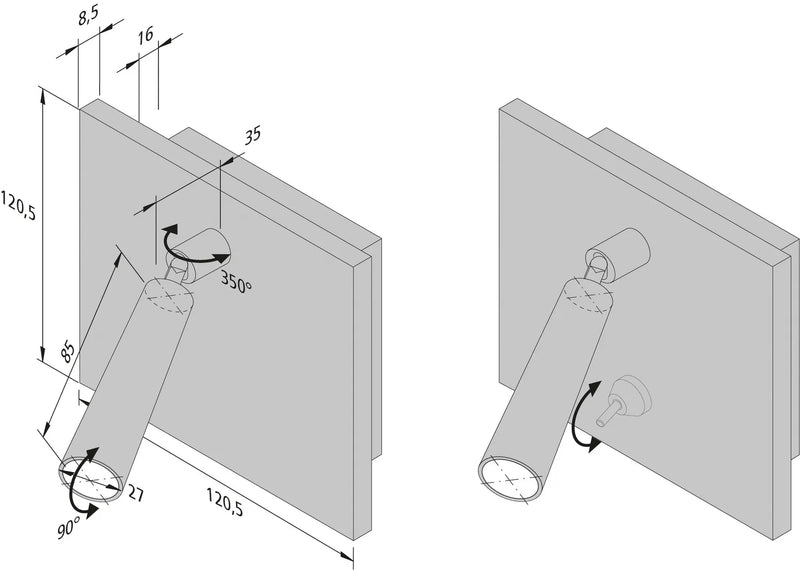 8,5
16
35
120,5
350°
85
27
120,5
90°