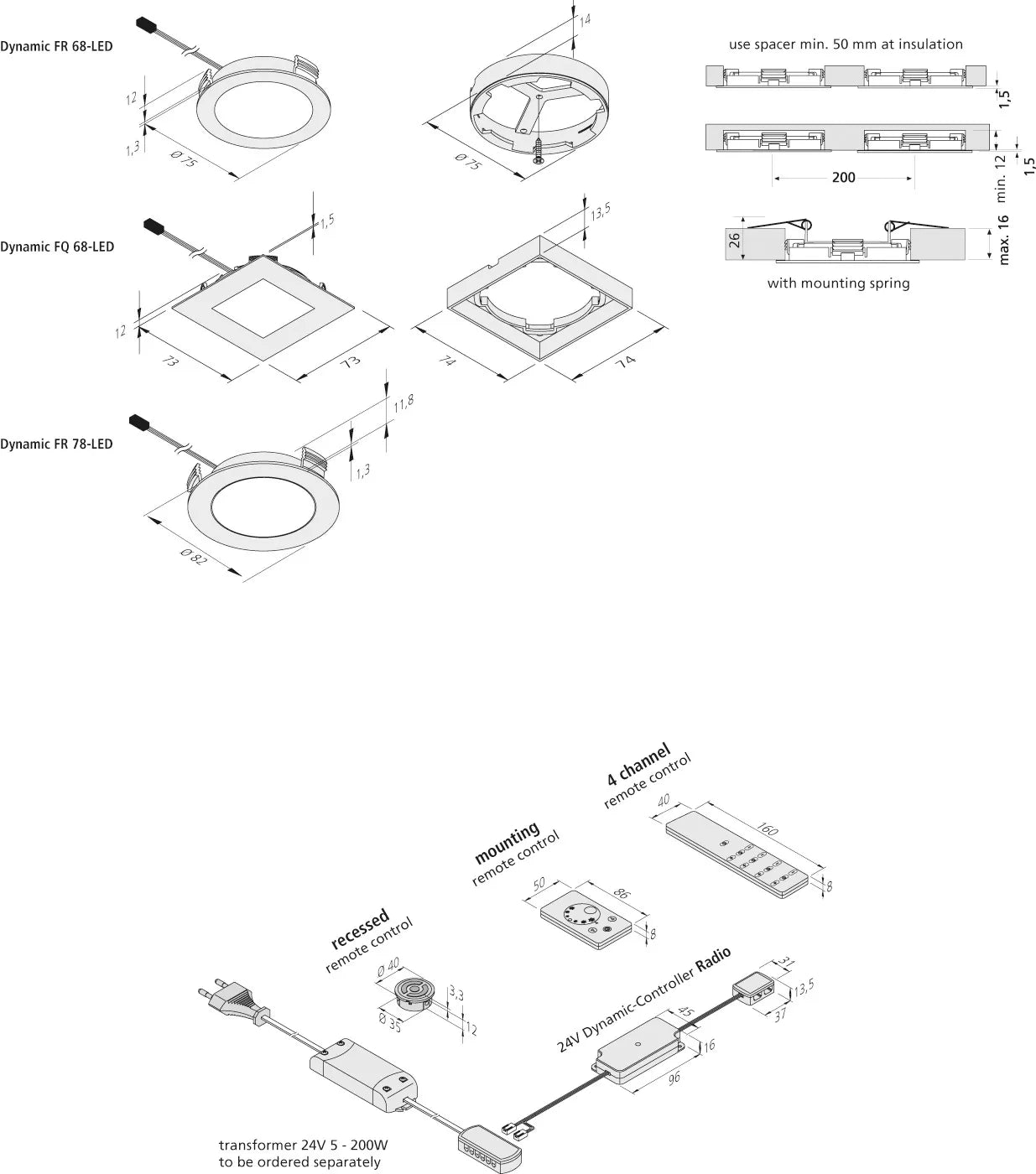 Dynamic FR 68-LED

12

1,3

Ø 75

14

Ø 75

use spacer min. 50 mm at insulation

1,5

200

min. 12

1,5

26

max. 16

with mounting spring

Dynamic FQ 68-LED

1,5

12

73

73

13,5

74

74

Dynamic FR 78-LED

11,8

1,3

Ø 82

4 channel
remote control

40

160

8

mounting
remote control

50

86

8

recessed
remote control

Ø 40

3,3

Ø 35

12

24V Dynamic-Controller Radio

31

13,5

37

45

16

96

transformer 24V 5 - 200W
to be ordered separately