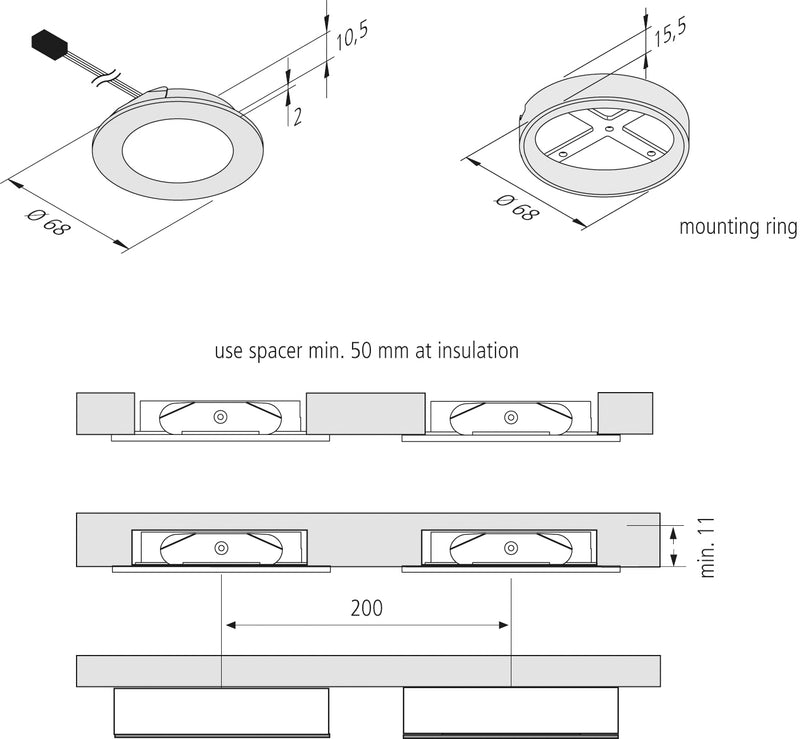 10,5

2

ø 68

15,5

ø 68

mounting ring

use spacer min. 50 mm at insulation

min. 11

200