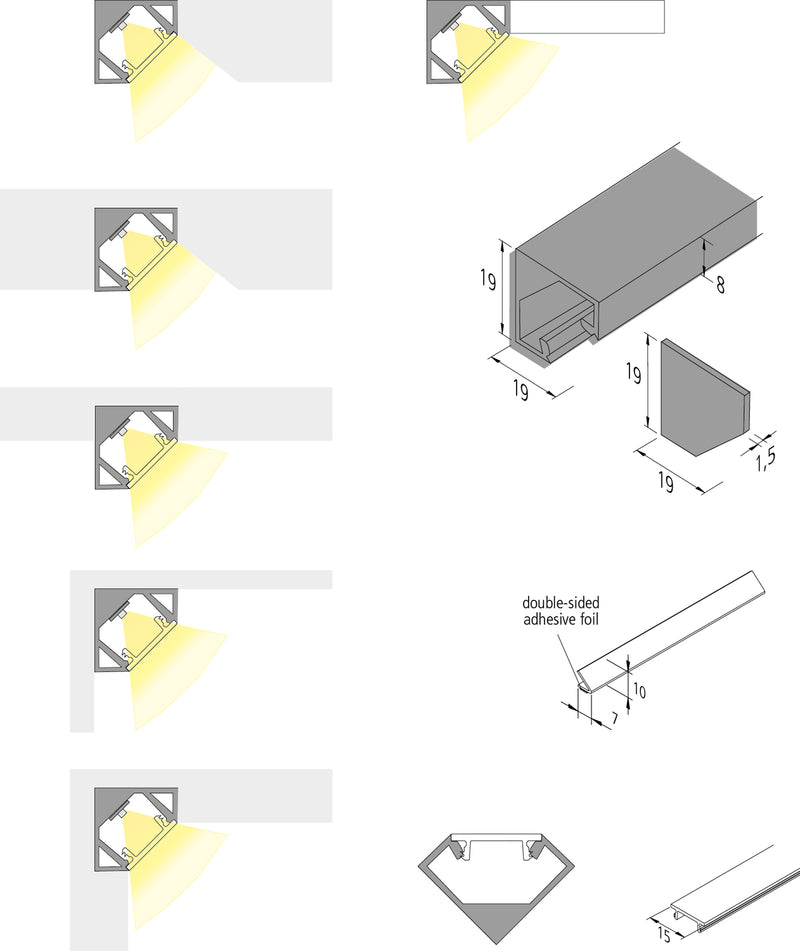 19

8

19

19

1,5

19

double-sided adhesive foil

10

7

15