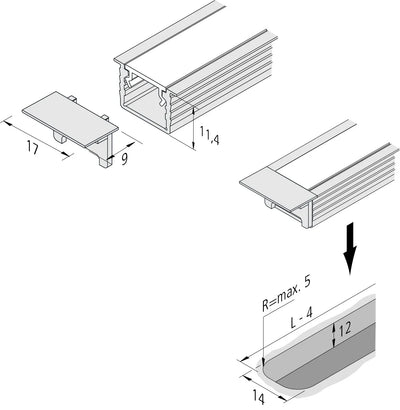 17
9
11,4
R=max. 5
L - 4
12
14