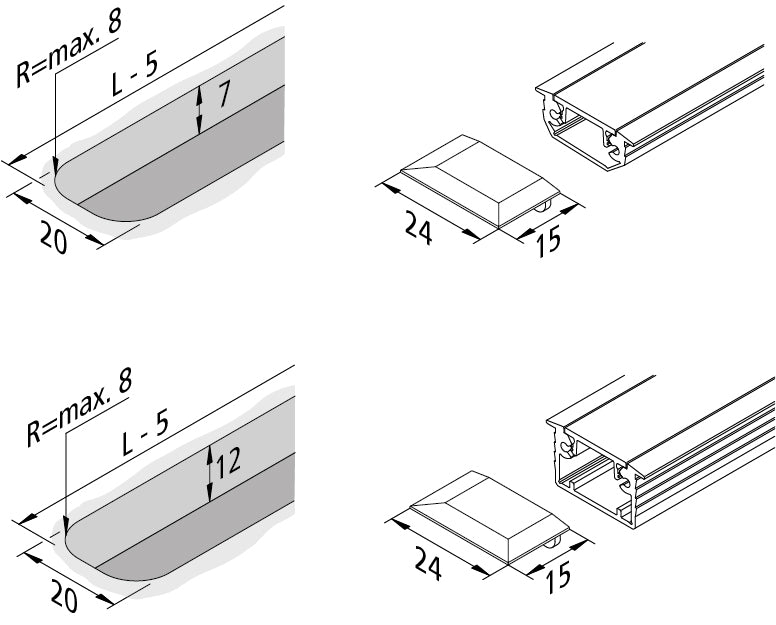 R=max. 8
L - 5
7
20
24
15

R=max. 8
L - 5
12
20
24
15