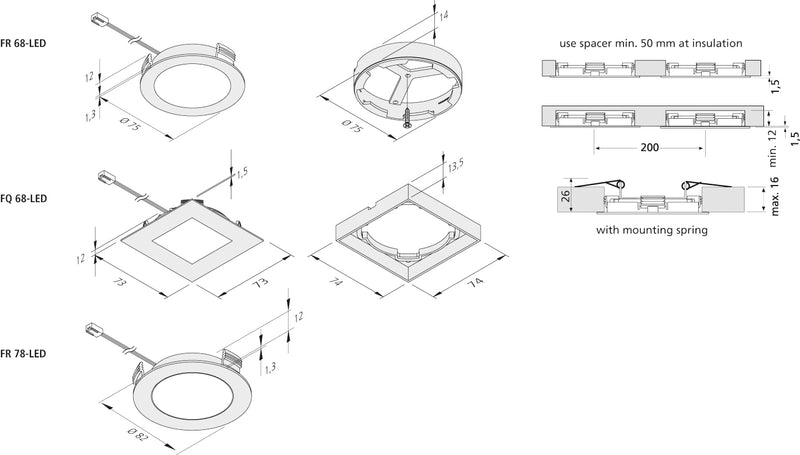 FR 68-LED

12

1,3

Ø 75

14

Ø 75

use spacer min. 50 mm at insulation

1,5

200

min. 12

1,5

26

max. 16

with mounting spring

FQ 68-LED

1,5

12

73

73

13,5

74

74

FR 78-LED

12

1,3

Ø 82