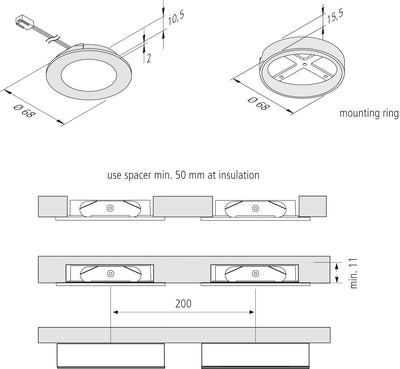 10,5
2
Ø 68
15,5
Ø 68
mounting ring

use spacer min. 50 mm at insulation

min. 11
200