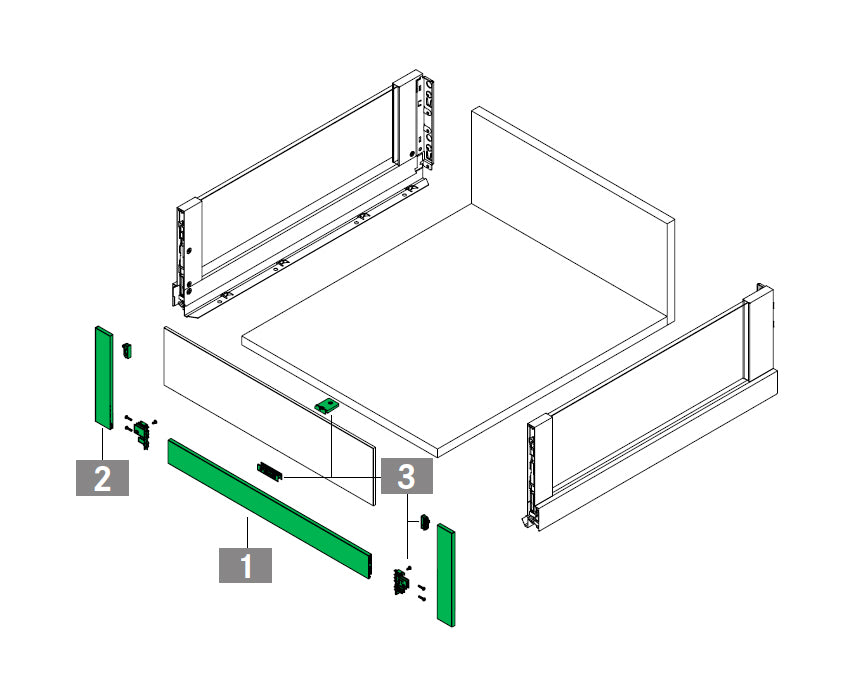 2
3
1