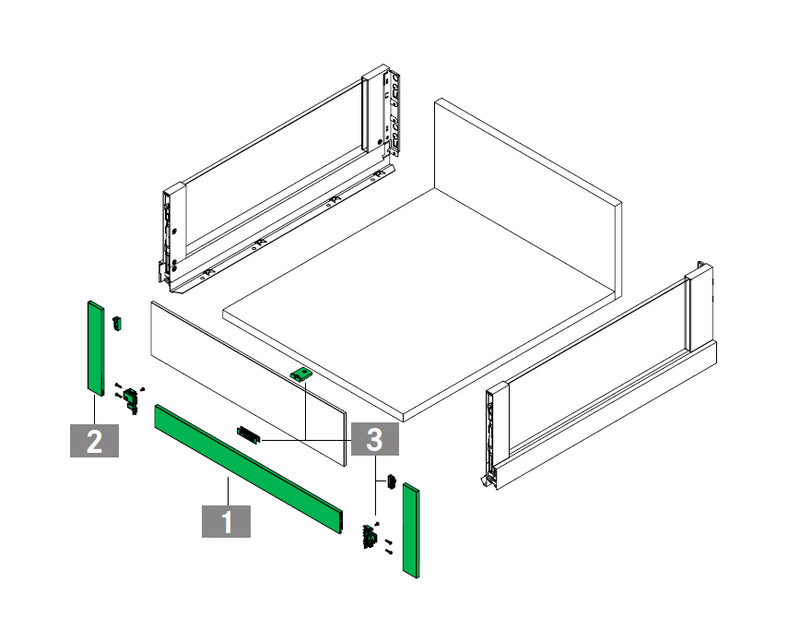 2

3

1