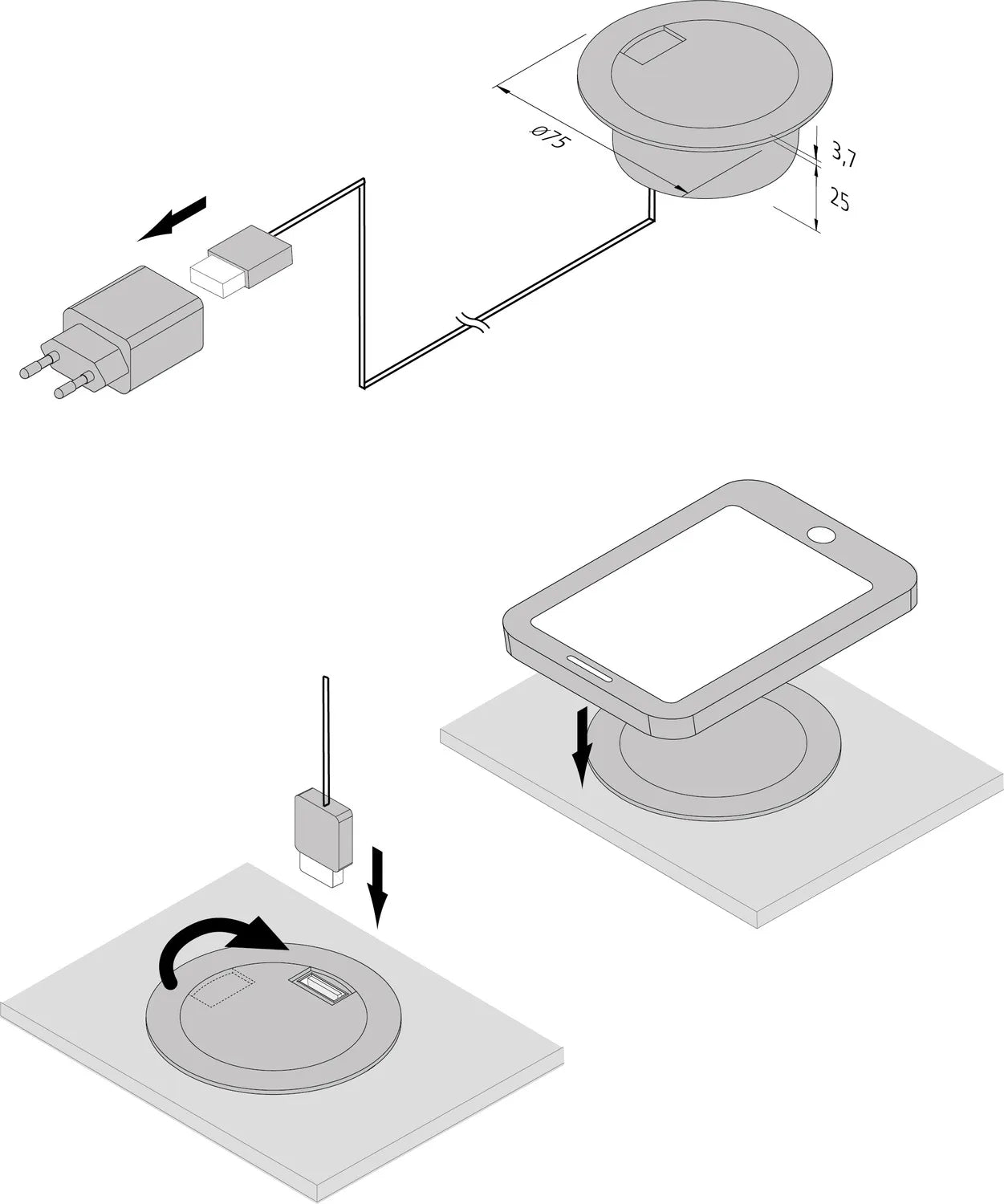 ø75

3,7

25