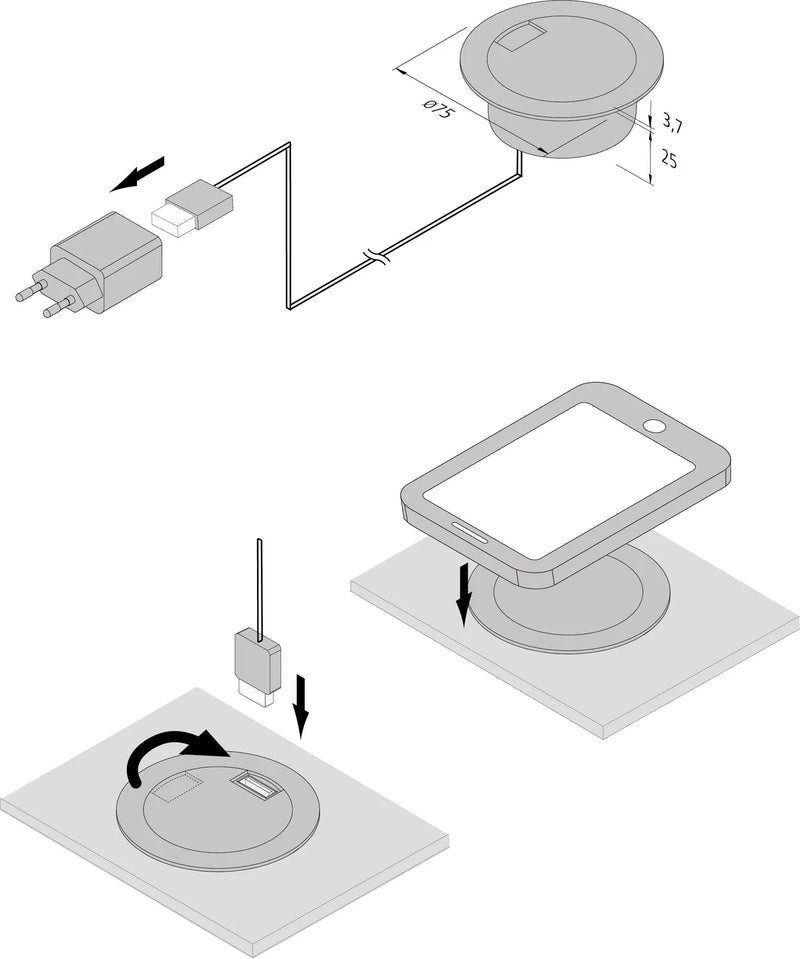 ø75

3,7

25