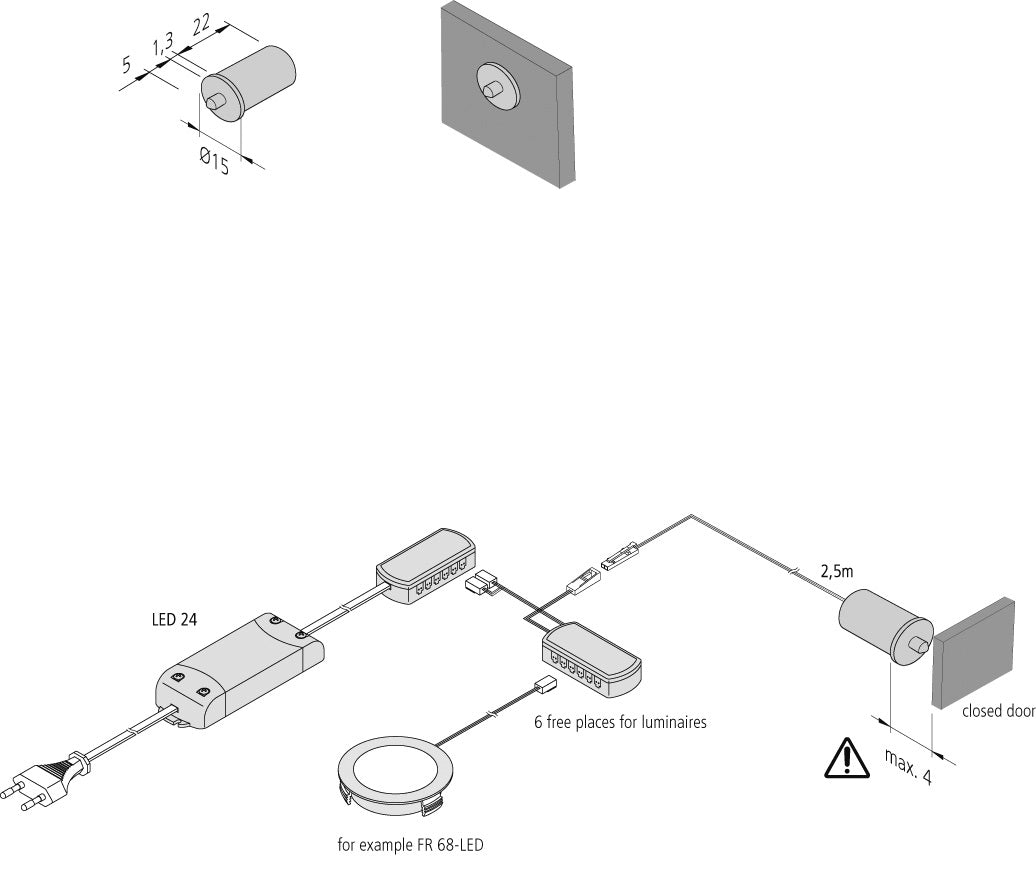 5
1,3
22
Ø15

LED 24
2,5m
6 free places for luminaires
closed door
max. 4
for example FR 68-LED