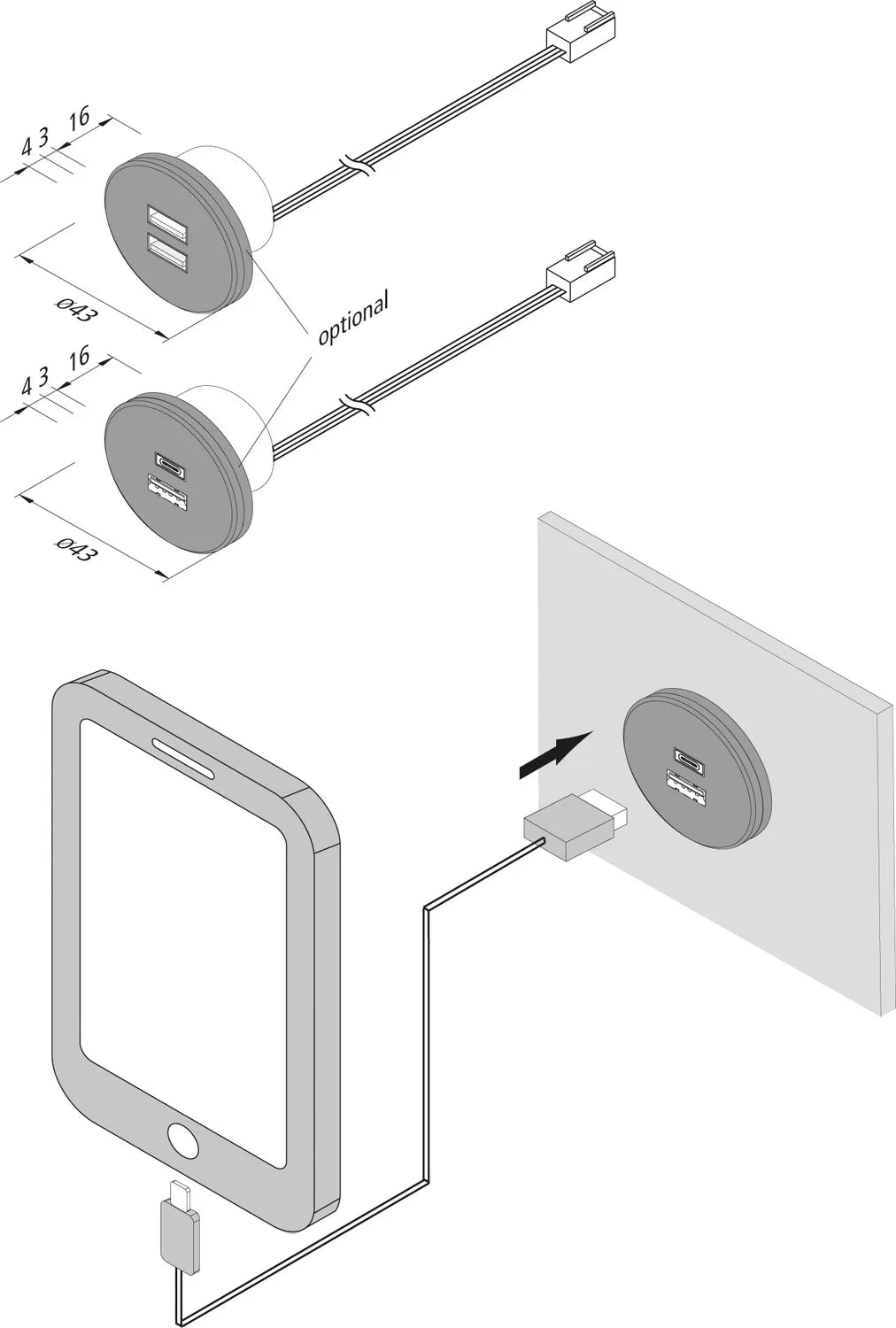 4 3 16

ø43

optional

4 3 16

ø43